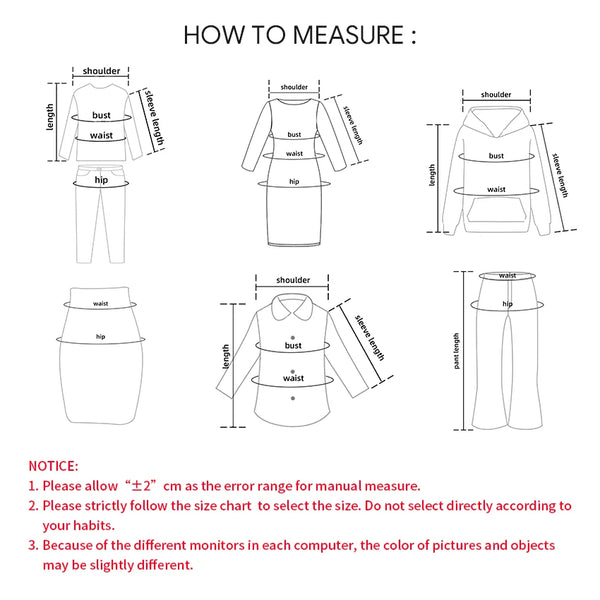 HOW TO MEASURE :

shoulder
length
bust
waist
sleeve length
hip

shoulder
sleeve length
bust
waist
hip

shoulder
length
bust
waist
sleeve length

waist
hip

shoulder
length
bust
waist
sleeve length

waist
hip
pant length

NOTICE:
1. Please allow “±2” cm as the error range for manual measure.
2. Please strictly follow the size chart to select the size. Do not select directly according to your habits.
3. Because of the different monitors in each computer, the color of pictures and objects may be slightly different.